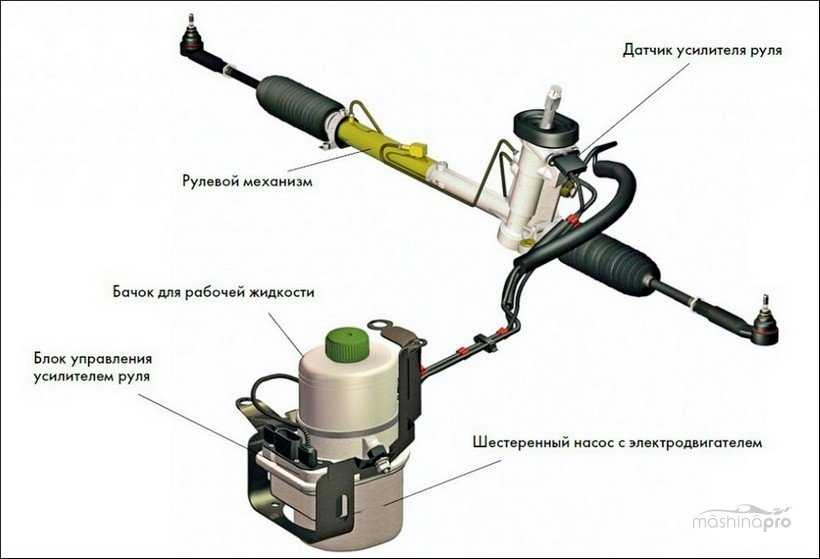 Датчик усилителя руля

Рулевой механизм

Бачок для рабочей жидкости

Блок управления усилителем руля

Шестеренный насос с электродвигателем

mashinapro